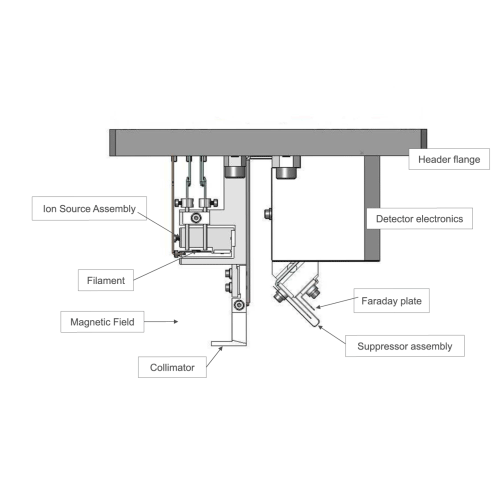 Header flange

Ion Source Assembly

Detector electronics

Filament

Faraday plate

Magnetic Field

Suppressor assembly

Collimator